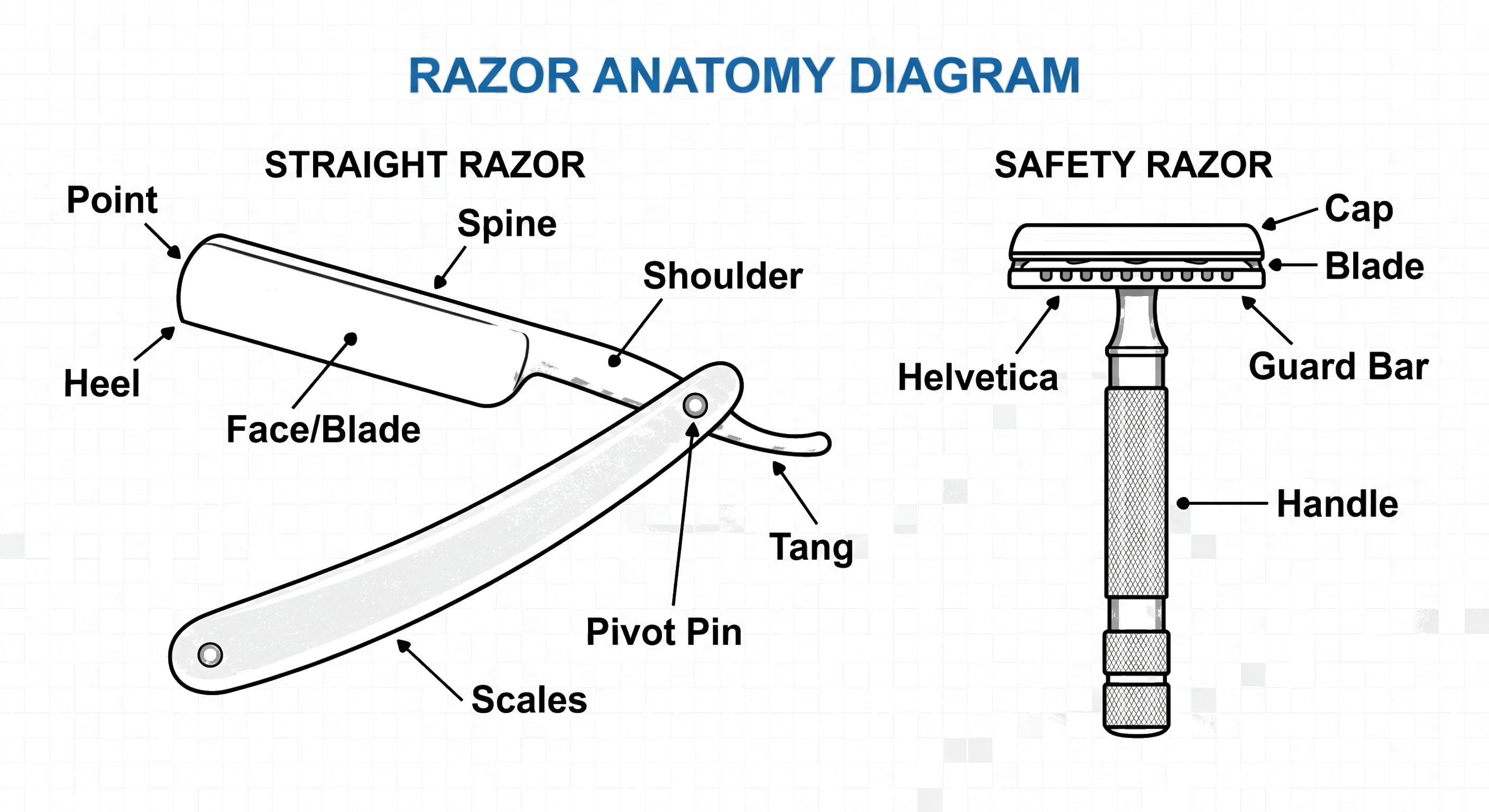 RAZOR ANATOMY DIAGRAM

STRAIGHT RAZOR

Point

Spine

Shoulder

Heel

Face/Blade

Tang

Pivot Pin

Scales

SAFETY RAZOR

Cap

Blade

Helvetica

Guard Bar

Handle