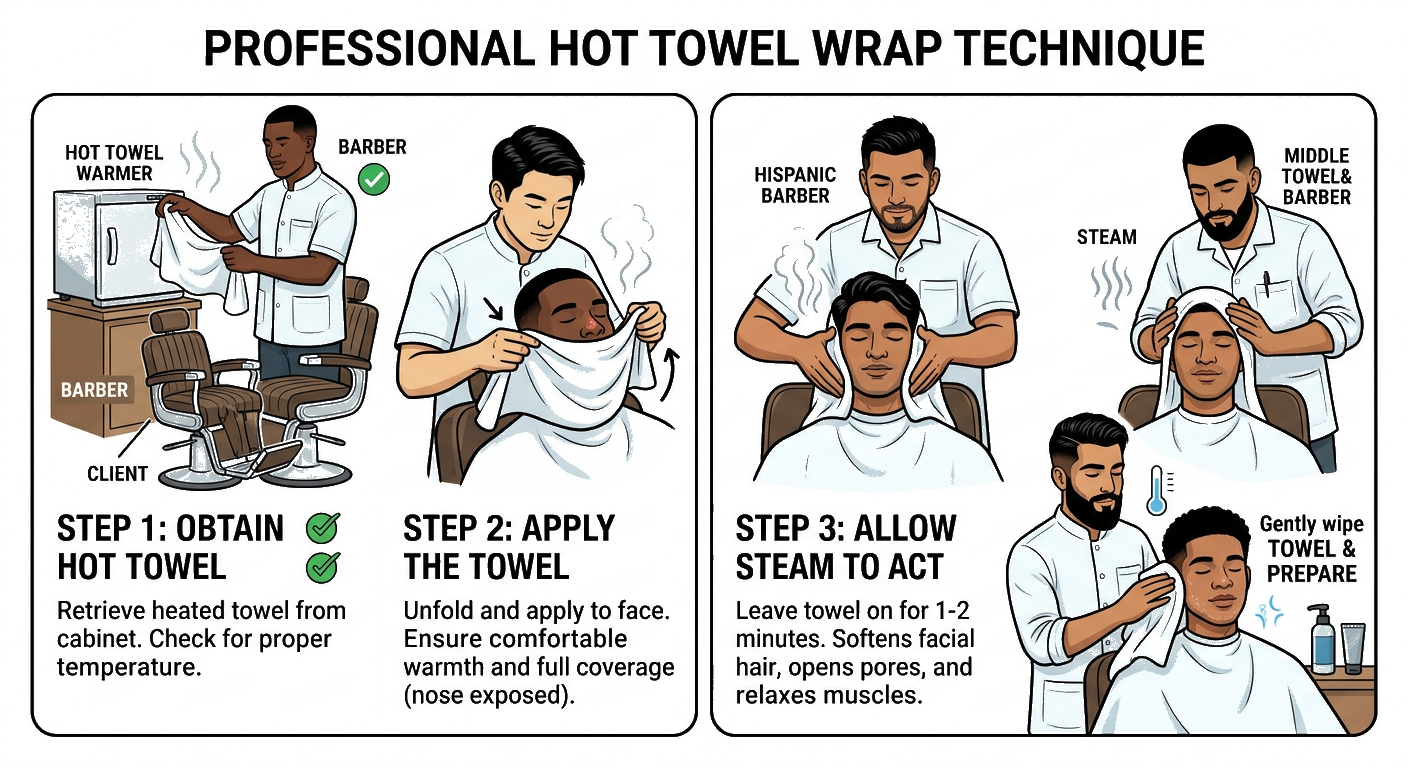 PROFESSIONAL HOT TOWEL WRAP TECHNIQUE

HOT TOWEL WARMER

BARBER

BARBER

CLIENT

STEP 1: OBTAIN HOT TOWEL

Retrieve heated towel from cabinet. Check for proper temperature.

STEP 2: APPLY THE TOWEL

Unfold and apply to face. Ensure comfortable warmth and full coverage (nose exposed).

HISPANIC BARBER

STEAM

MIDDLE TOWEL& BARBER

STEP 3: ALLOW STEAM TO ACT

Leave towel on for 1-2 minutes. Softens facial hair, opens pores, and relaxes muscles.

Gently wipe TOWEL & PREPARE